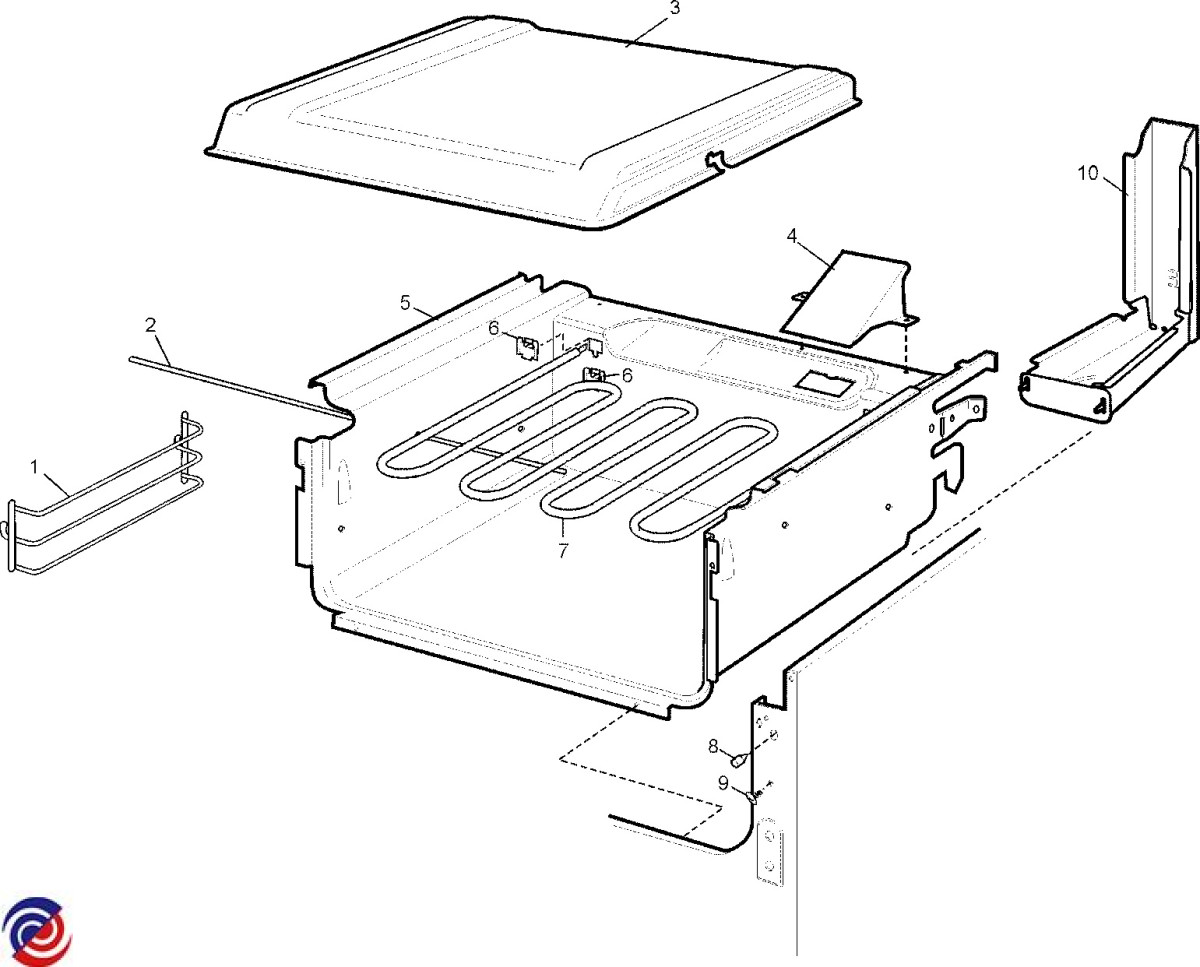 3
10
4
5
2
6
6
1
7
8
9